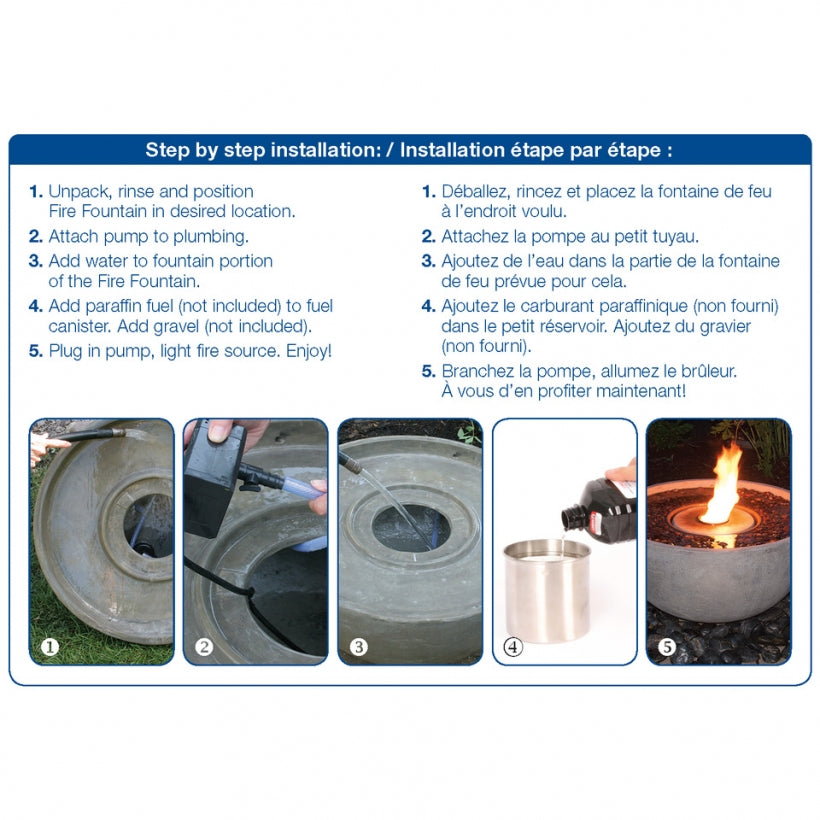 Step by step installation: / Installation étape par étape :

1. Unpack, rinse and position Fire Fountain in desired location.
2. Attach pump to plumbing.
3. Add water to fountain portion of the Fire Fountain.
4. Add paraffin fuel (not included) to fuel canister. Add gravel (not included).
5. Plug in pump, light fire source. Enjoy!

1. Déballez, rincez et placez la fontaine de feu à l'endroit voulu.
2. Attachez la pompe au petit tuyau.
3. Ajoutez de l'eau dans la partie de la fontaine de feu prévue pour cela.
4. Ajoutez le carburant paraffinique (non fourni) dans le petit réservoir. Ajoutez du gravier (non fourni).
5. Branchez la pompe, allumez le brûleur. À vous d'en profiter maintenant!

1

2

3

4

5